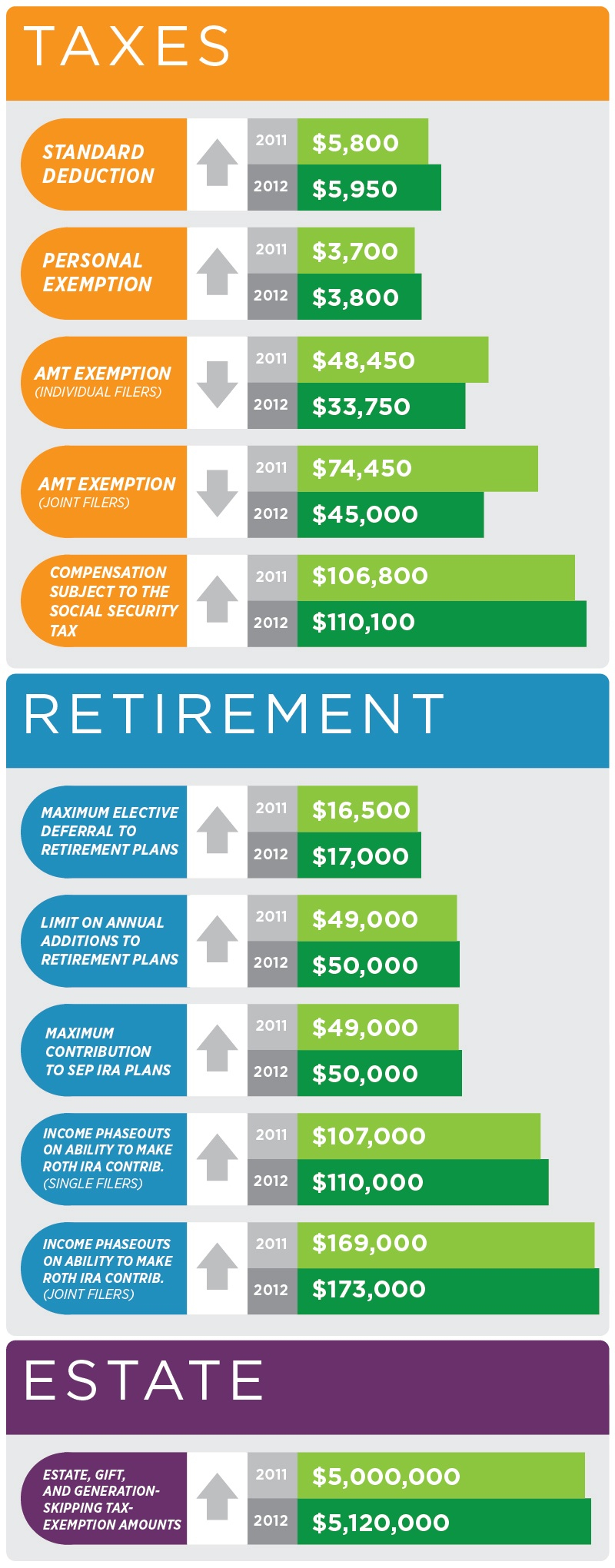 TAXES

STANDARD DEDUCTION
2011 $5,800
2012 $5,950

PERSONAL EXEMPTION
2011 $3,700
2012 $3,800

AMT EXEMPTION (INDIVIDUAL FILERS)
2011 $48,450
2012 $33,750

AMT EXEMPTION (JOINT FILERS)
2011 $74,450
2012 $45,000

COMPENSATION SUBJECT TO THE SOCIAL SECURITY TAX
2011 $106,800
2012 $110,100

RETIREMENT

MAXIMUM ELECTIVE DEFERRAL TO RETIREMENT PLANS
2011 $16,500
2012 $17,000

LIMIT ON ANNUAL ADDITIONS TO RETIREMENT PLANS
2011 $49,000
2012 $50,000

MAXIMUM CONTRIBUTION TO SEP IRA PLANS
2011 $49,000
2012 $50,000

INCOME PHASEOUTS ON ABILITY TO MAKE ROTH IRA CONTRIB. (SINGLE FILERS)
2011 $107,000
2012 $110,000

INCOME PHASEOUTS ON ABILITY TO MAKE ROTH IRA CONTRIB. (JOINT FILERS)
2011 $169,000
2012 $173,000

ESTATE

ESTATE, GIFT, AND GENERATION-SKIPPING TAX-EXEMPTION AMOUNTS
2011 $5,000,000
2012 $5,120,000